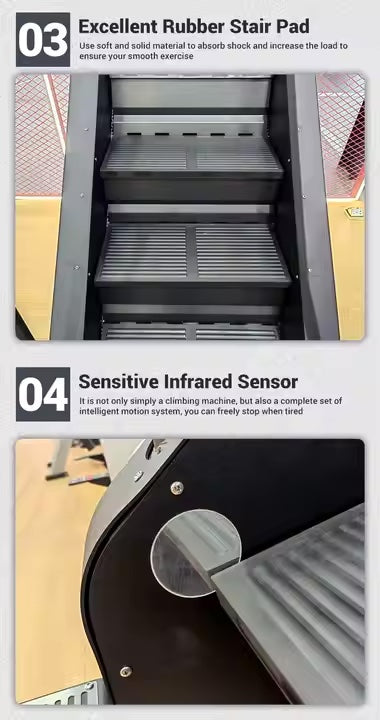 03 Excellent Rubber Stair Pad

Use soft and solid material to absorb shock and increase the load to ensure your smooth exercise

04 Sensitive Infrared Sensor

It is not only simply a climbing machine, but also a complete set of intelligent motion system, you can freely stop when tired